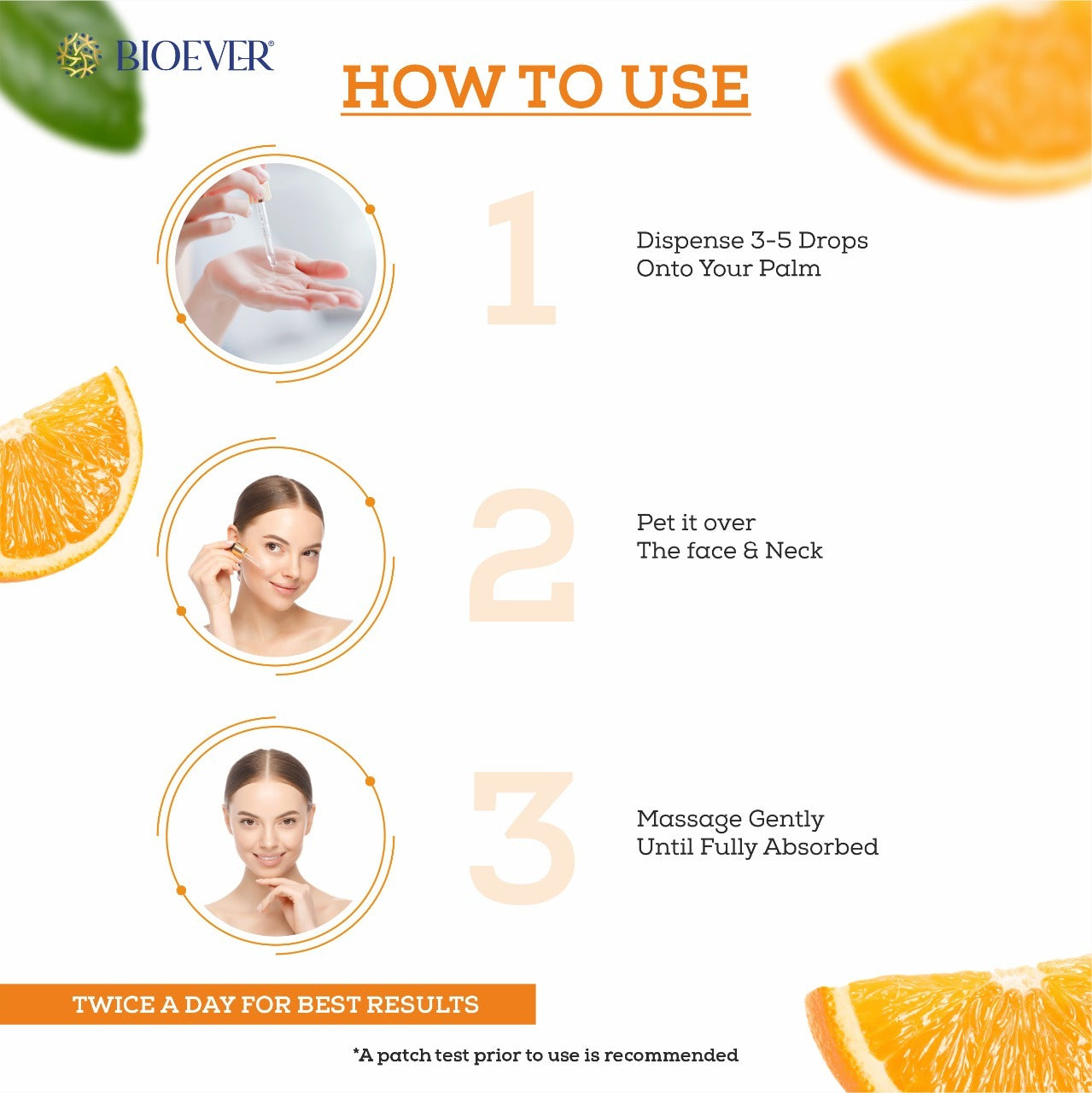 BIOEVER®

HOW TO USE

1

Dispense 3-5 Drops Onto Your Palm

2

Pet it over The face & Neck

3

Massage Gently Until Fully Absorbed

TWICE A DAY FOR BEST RESULTS

*A patch test prior to use is recommended