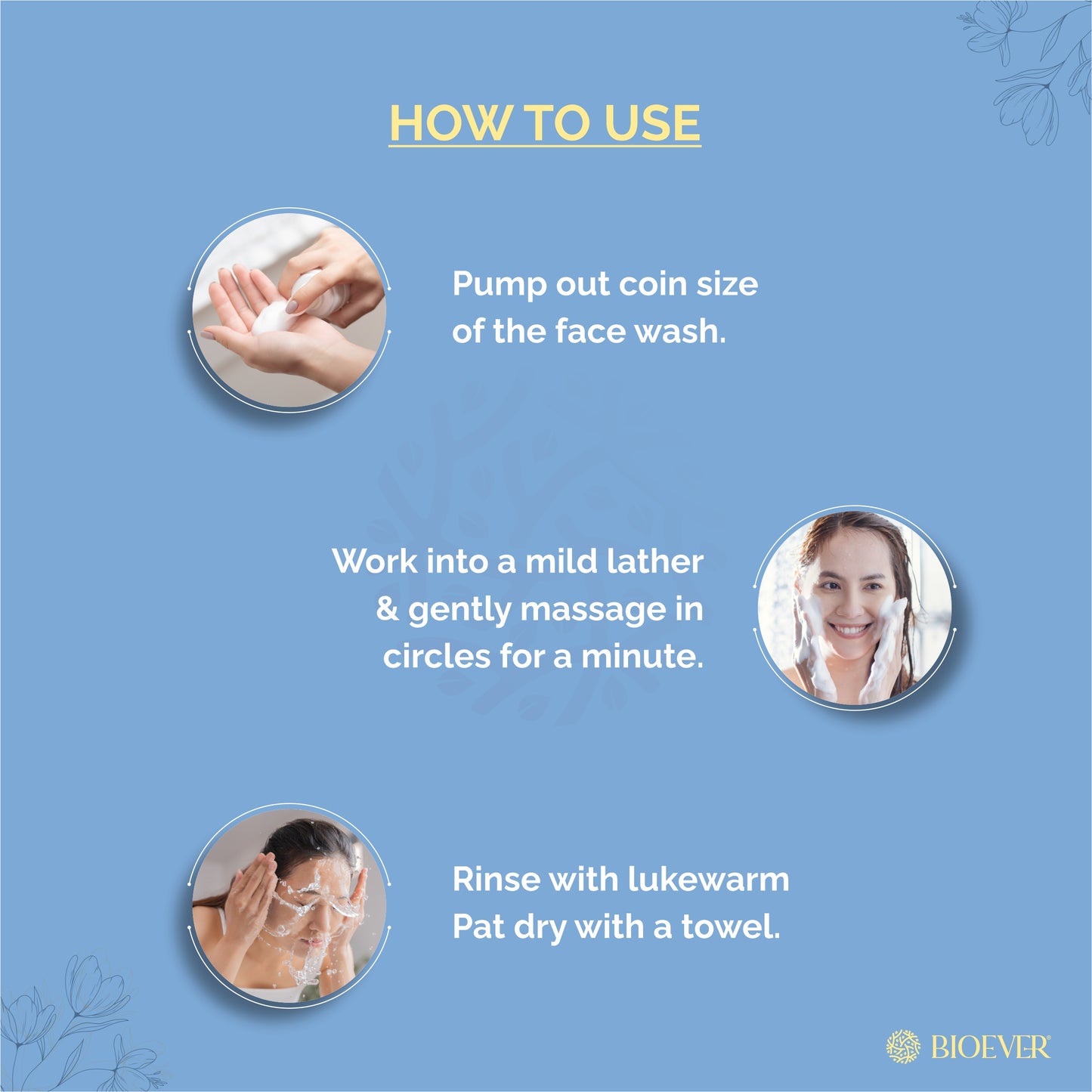 HOW TO USE

Pump out coin size of the face wash.

Work into a mild lather & gently massage in circles for a minute.

Rinse with lukewarm Pat dry with a towel.

BIOEVER®